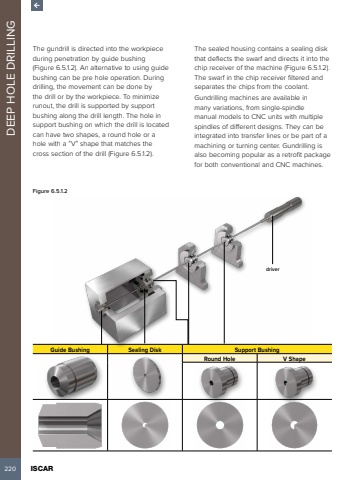 DEEP HOLE DRILLING

The gundrill is directed into the workpiece during penetration by guide bushing (Figure 6.5.1.2). An alternative to using guide bushing can be pre hole operation. During drilling, the movement can be done by the drill or by the workpiece. To minimize runout, the drill is supported by support bushing along the drill length. The hole in support bushing on which the drill is located can have two shapes, a round hole or a hole with a "V" shape that matches the cross section of the drill (Figure 6.5.1.2).

The sealed housing contains a sealing disk that deflects the swarf and directs it into the chip receiver of the machine (Figure 6.5.1.2). The swarf in the chip receiver filtered and separates the chips from the coolant.

Gundrilling machines are available in many variations, from single-spindle manual models to CNC units with multiple spindles of different designs. They can be integrated into transfer lines or be part of a machining or turning center. Gundrilling is also becoming popular as a retrofit package for both conventional and CNC machines.

Figure 6.5.1.2

driver

| Guide Bushing | Sealing Disk | Support Bushing | |
|---|---|---|---|
| | | Round Hole | V Shape |

220 ISCAR